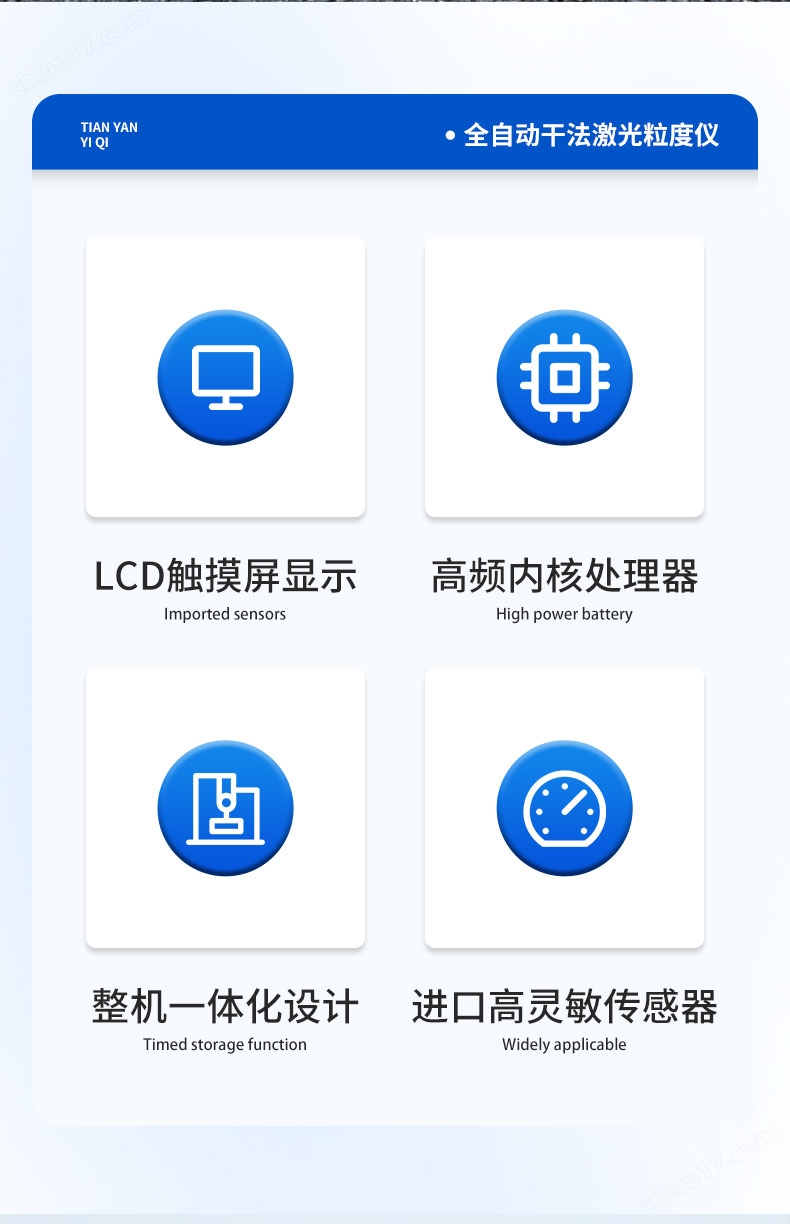 TIAN YAN
YI QI

• 全自动干法激光粒度仪

LCD触摸屏显示
Imported sensors

高频内核处理器
High power battery

整机一体化设计
Timed storage function

进口高灵敏传感器
Widely applicable

chem17.com