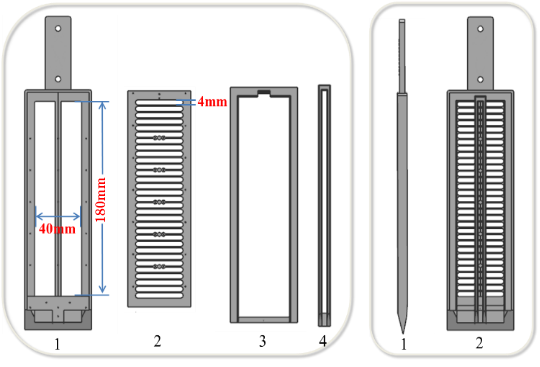 4mm

180mm

40mm

1

2

3

4

1

2