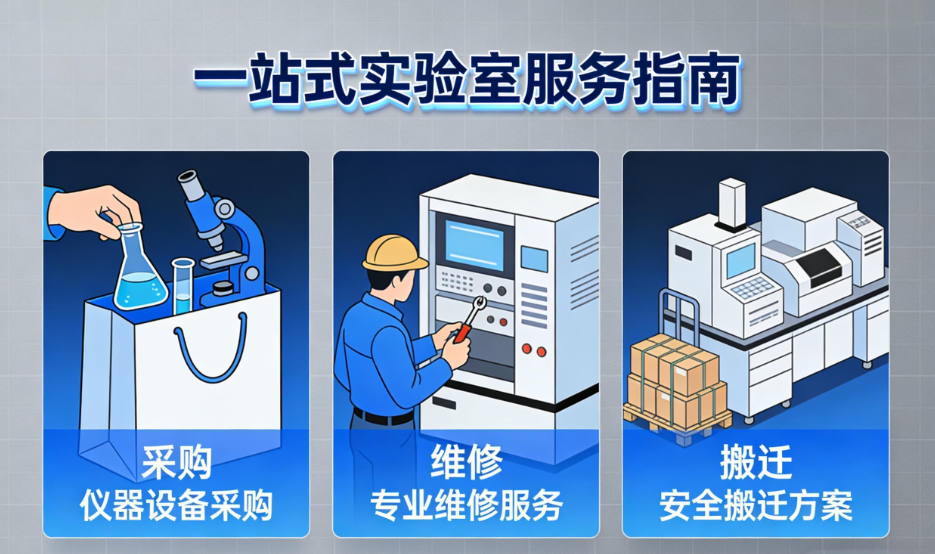 一站式实验室服务指南

采购
仪器设备采购

维修
专业维修服务

搬迁
安全搬迁方案